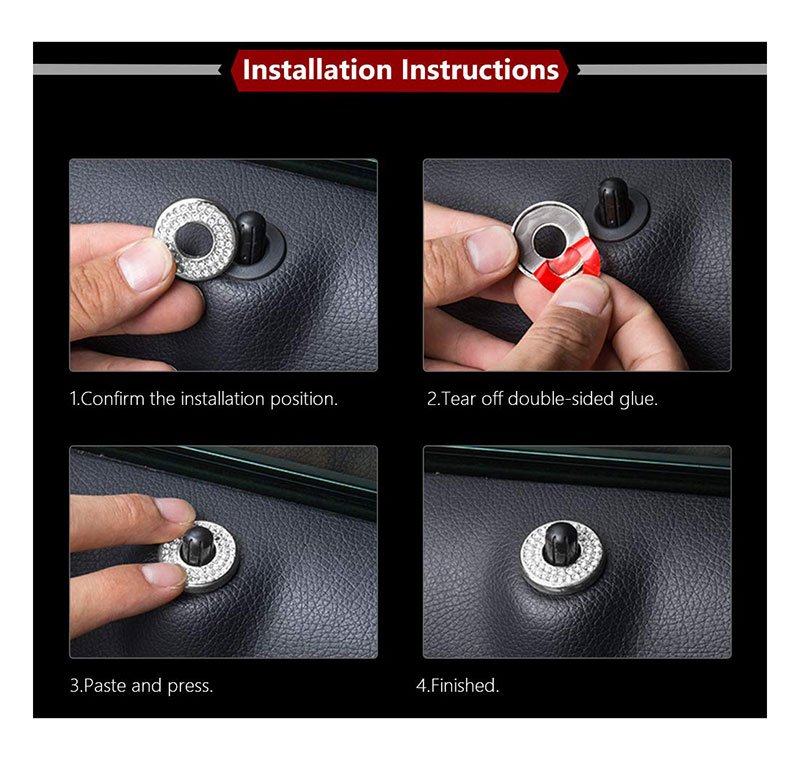 Installation Instructions

1.Confirm the installation position.

2.Tear off double-sided glue.

3.Paste and press.

4.Finished.