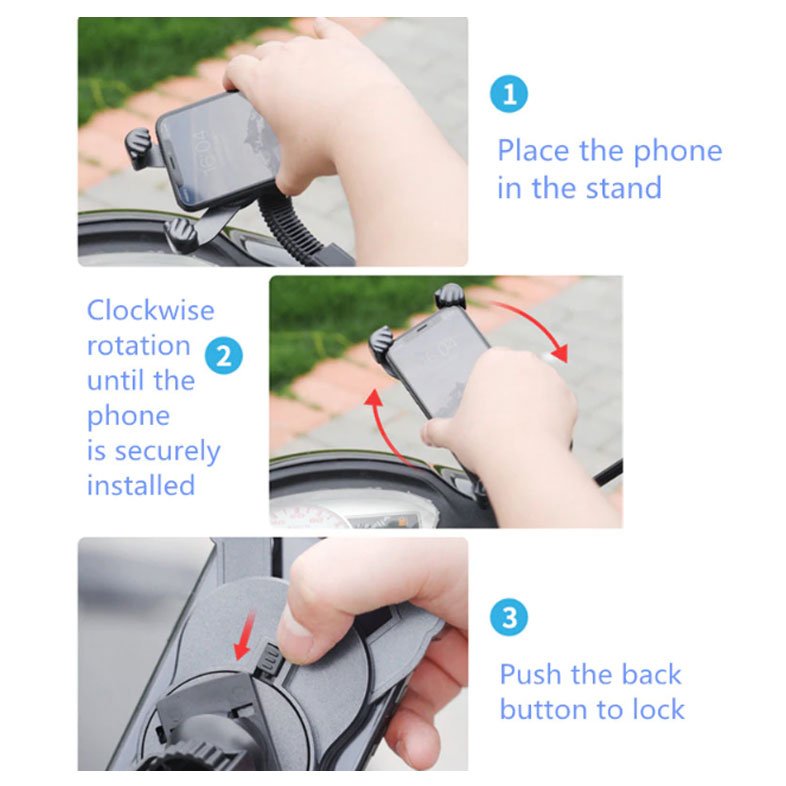 1

Place the phone in the stand

Clockwise rotation until the phone is securely installed

2

3

Push the back button to lock